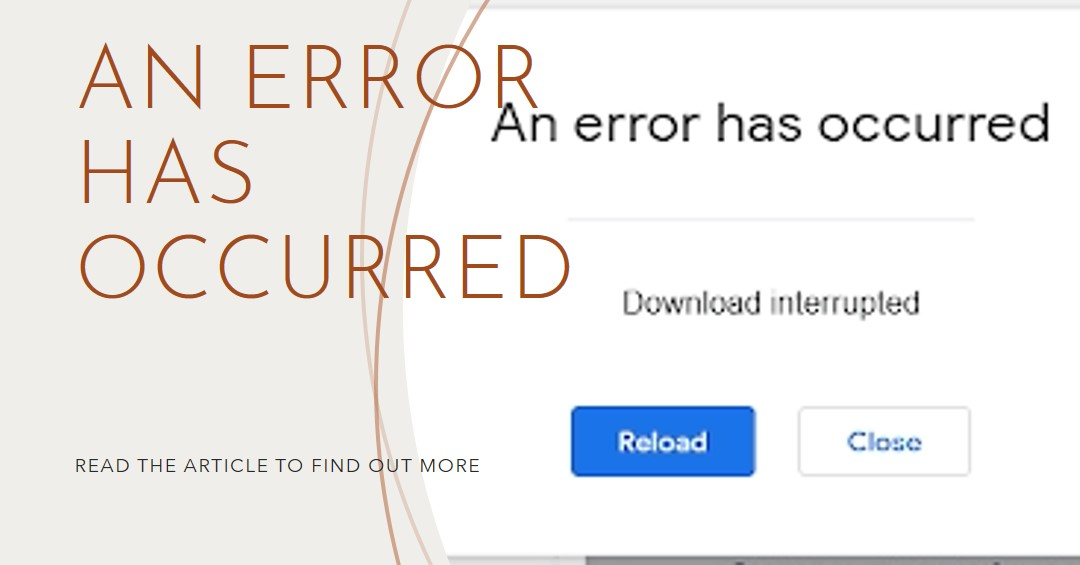 AN ERROR HAS OCCURRED

READ THE ARTICLE TO FIND OUT MORE

An error has occurred

Download interrupted

Reload

Close